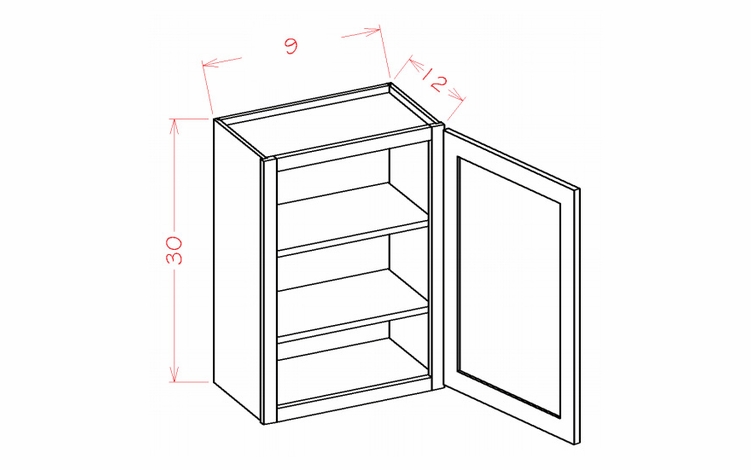 9
12
30