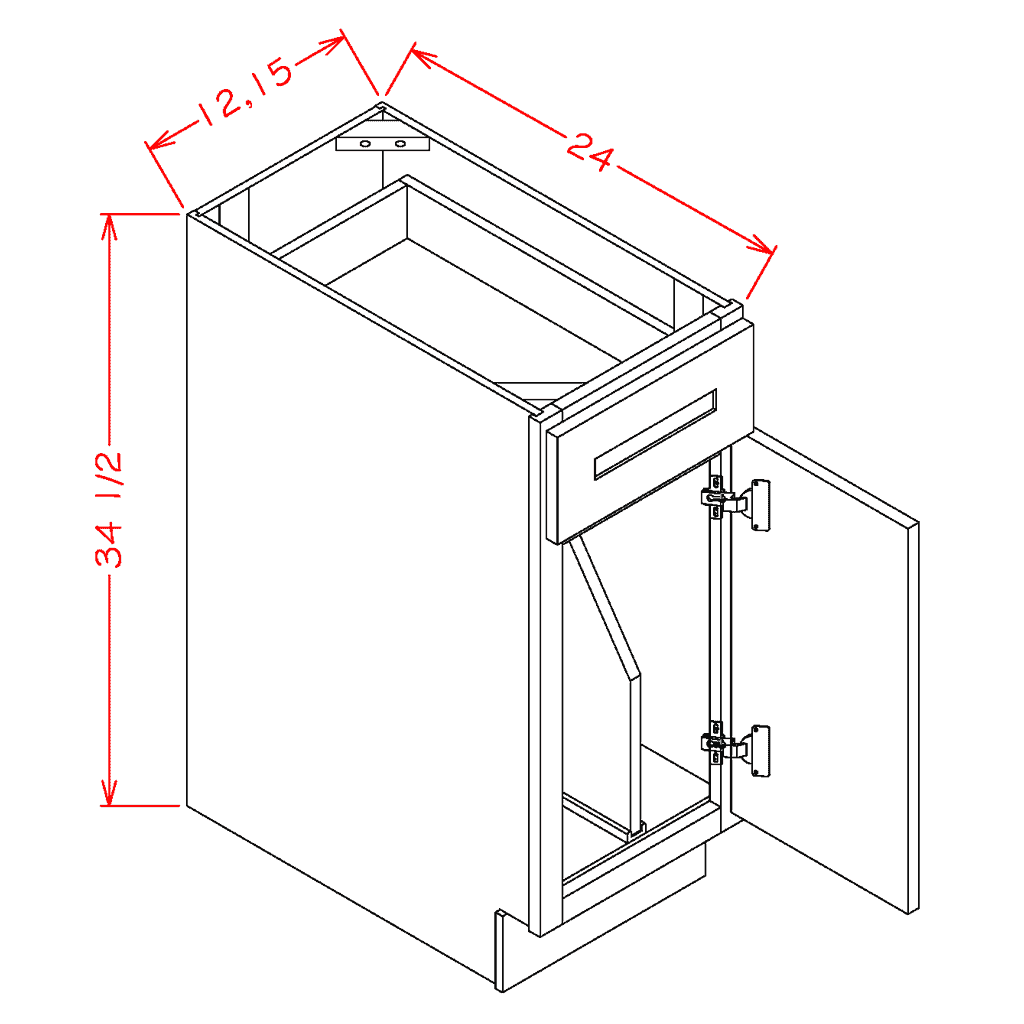 12,15
24
34 1/2