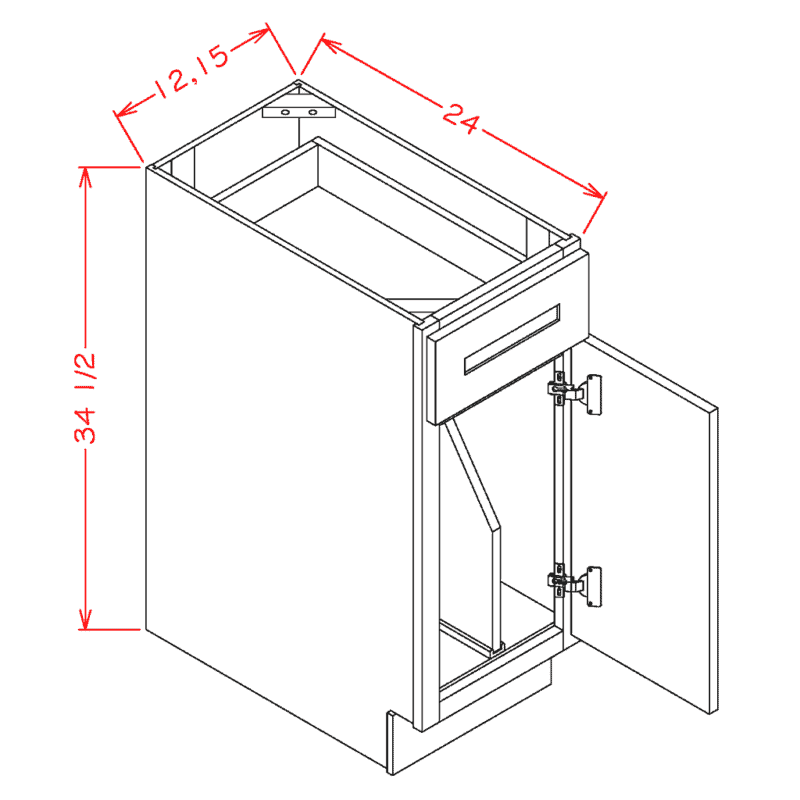 12,15
24
34 1/2