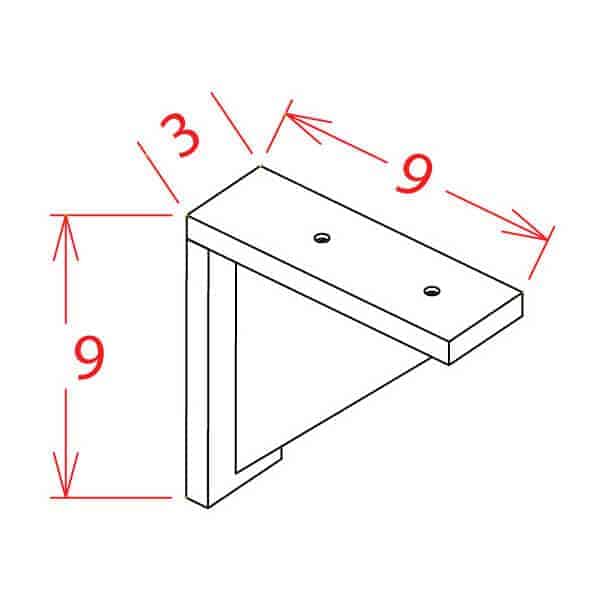 3
9
9